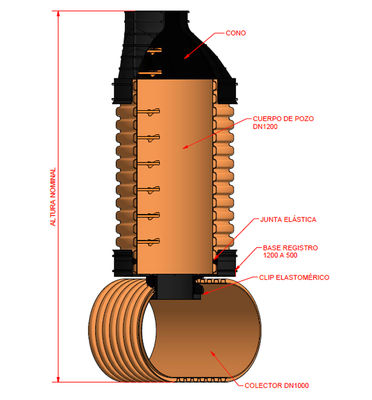 ALTURA NOMINAL

CONO

CUERPO DE POZO DN1200

JUNTA ELÁSTICA

BASE REGISTRO 1200 A 500

CLIP ELASTOMÉRICO

COLECTOR DN1000